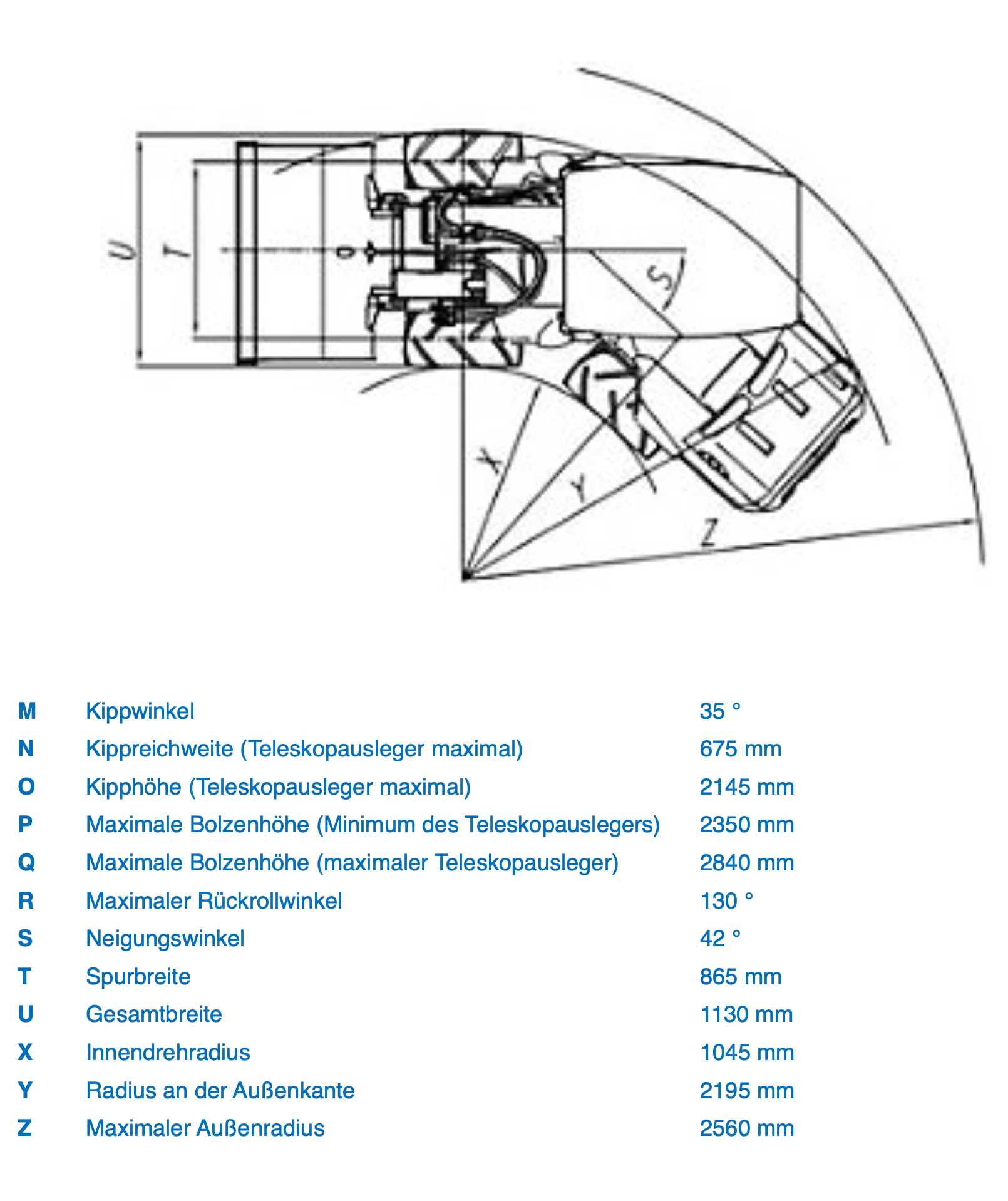 U
T
S
X
Y
Z

| | | |
|---|---|---|
| M | Kippwinkel | 35 ° |
| N | Kippreichweite (Teleskopausleger maximal) | 675 mm |
| O | Kipphöhe (Teleskopausleger maximal) | 2145 mm |
| P | Maximale Bolzenhöhe (Minimum des Teleskopauslegers) | 2350 mm |
| Q | Maximale Bolzenhöhe (maximaler Teleskopausleger) | 2840 mm |
| R | Maximaler Rückrollwinkel | 130 ° |
| S | Neigungswinkel | 42 ° |
| T | Spurbreite | 865 mm |
| U | Gesamtbreite | 1130 mm |
| X | Innendrehradius | 1045 mm |
| Y | Radius an der Außenkante | 2195 mm |
| Z | Maximaler Außenradius | 2560 mm |